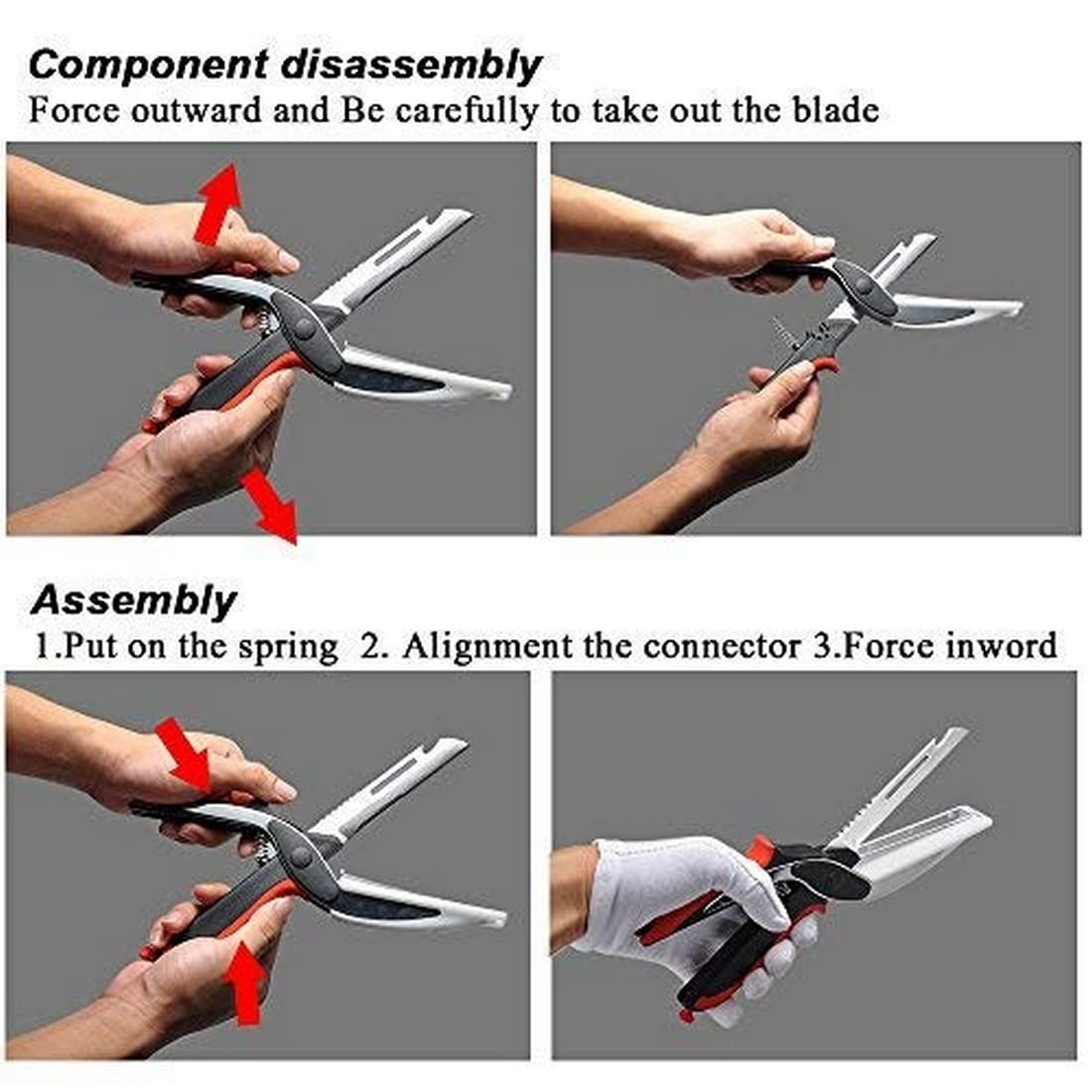 Component disassembly
Force outward and Be carefully to take out the blade

Assembly
1.Put on the spring 2. Alignment the connector 3.Force inword