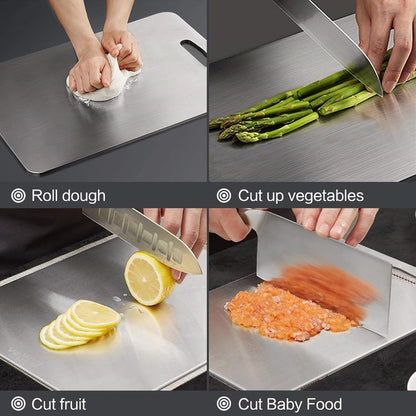 Roll dough

Cut up vegetables

Cut fruit

Cut Baby Food