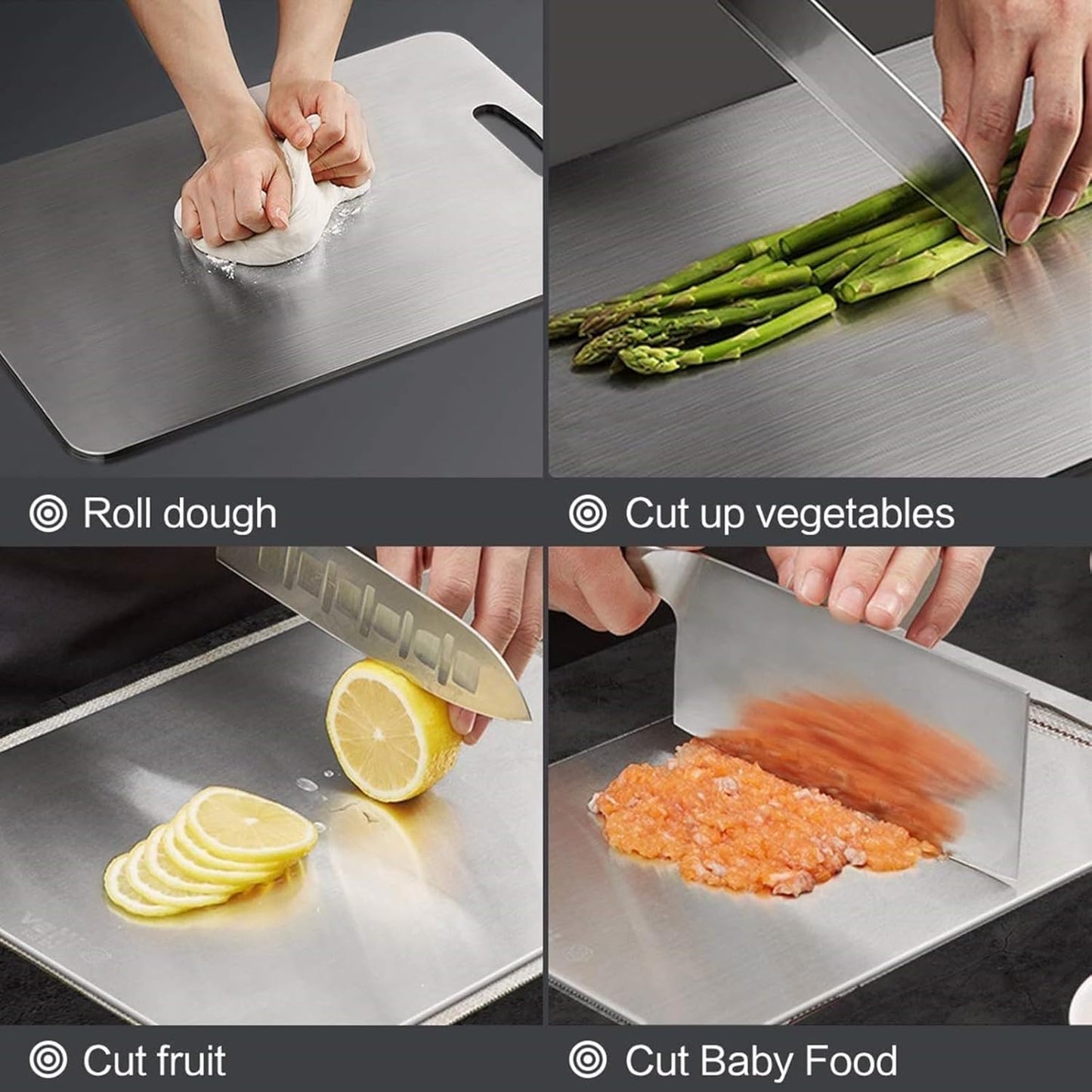 Roll dough

Cut up vegetables

Cut fruit

Cut Baby Food