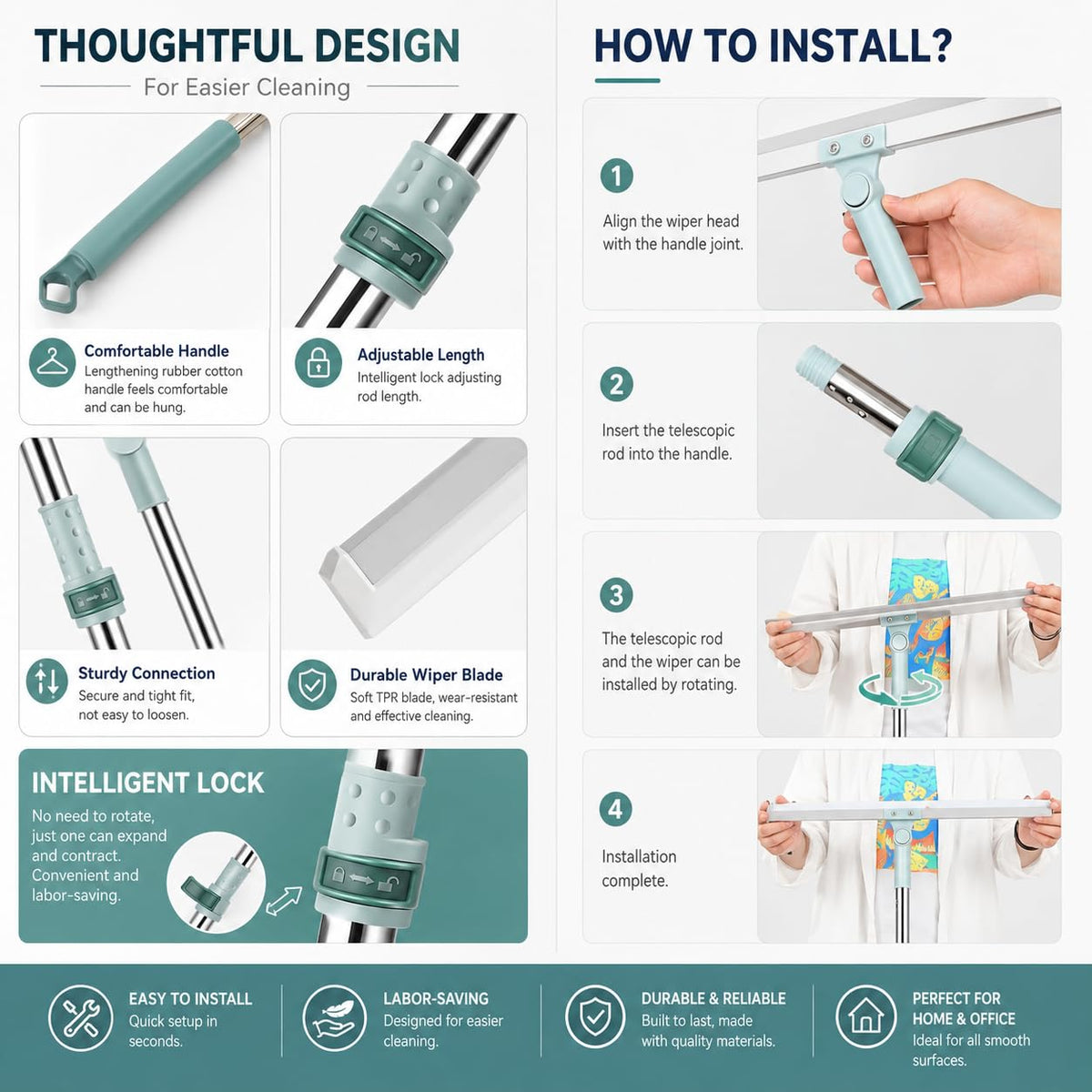 THOUGHTFUL DESIGN

For Easier Cleaning

Comfortable Handle
Lengthening rubber cotton handle feels comfortable and can be hung.

Adjustable Length
Intelligent lock adjusting rod length.

Sturdy Connection
Secure and tight fit, not easy to loosen.

Durable Wiper Blade
Soft TPR blade, wear-resistant and effective cleaning.

INTELLIGENT LOCK
No need to rotate, just one can expand and contract. Convenient and labor-saving.

HOW TO INSTALL?

1
Align the wiper head with the handle joint.

2
Insert the telescopic rod into the handle.

3
The telescopic rod and the wiper can be installed by rotating.

4
Installation complete.

EASY TO INSTALL
Quick setup in seconds.

LABOR-SAVING
Designed for easier cleaning.

DURABLE & RELIABLE
Built to last, made with quality materials.

PERFECT FOR HOME & OFFICE
Ideal for all smooth surfaces.